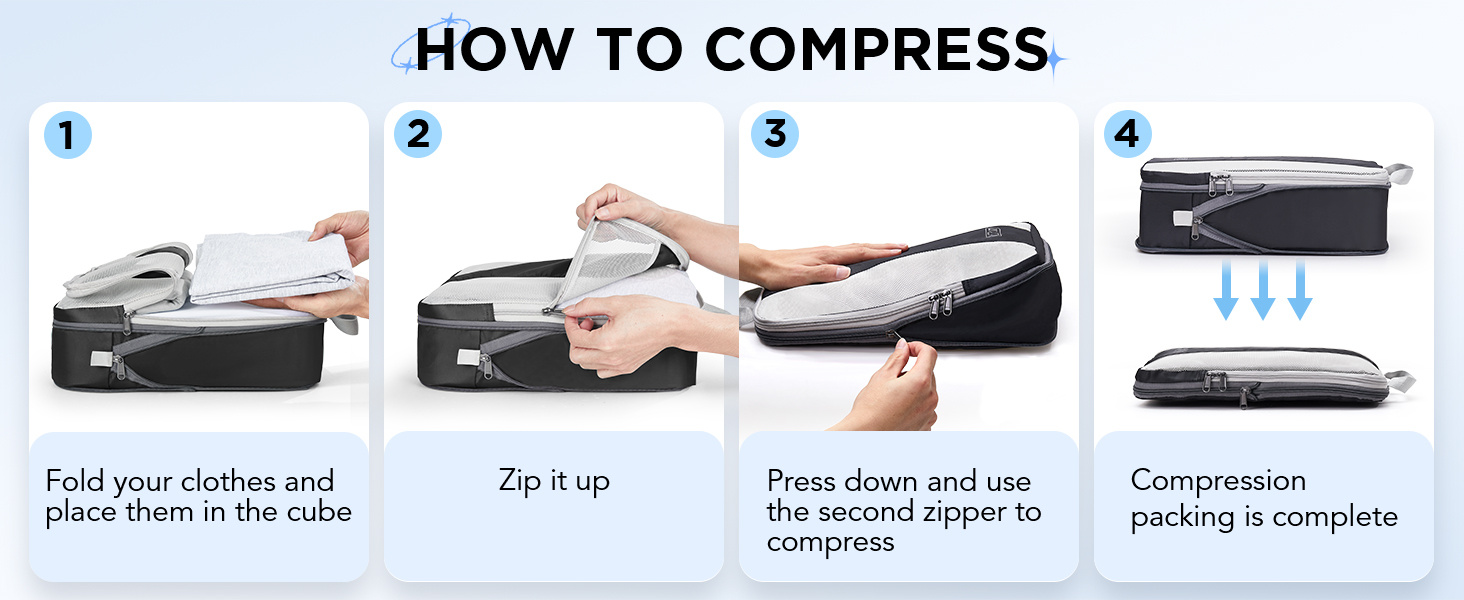 HOW TO COMPRESS

1

Fold your clothes and place them in the cube

2

Zip it up

3

Press down and use the second zipper to compress

4

Compression packing is complete